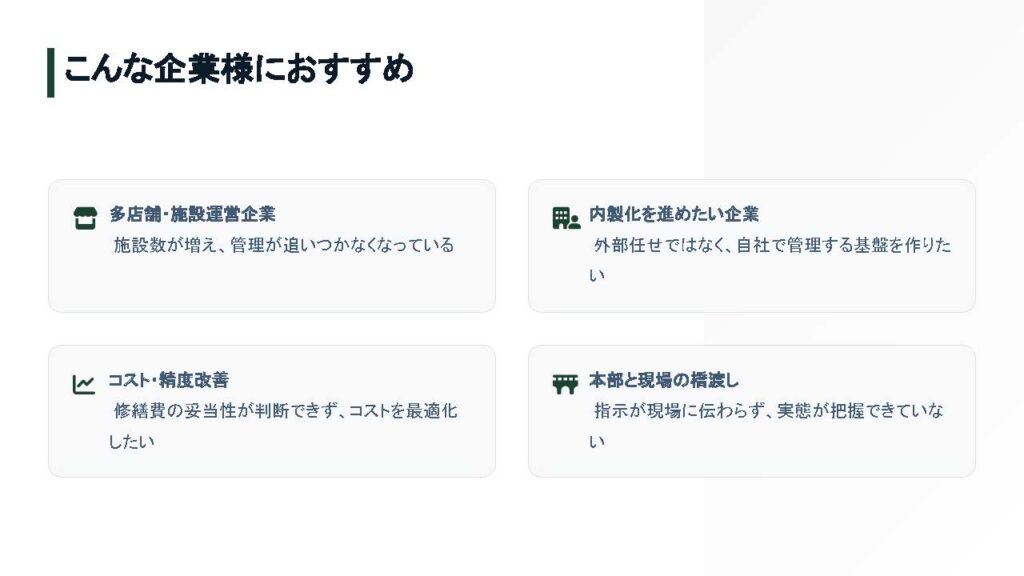 こんな企業様におすすめ

多店舗・施設運営企業
施設数が増え、管理が追いつかなくなっている

内製化を進めたい企業
外部任せではなく、自社で管理する基盤を作りたい

コスト・精度改善
修繕費の妥当性が判断できず、コストを最適化したい

本部と現場の橋渡し
指示が現場に伝わらず、実態が把握できていない